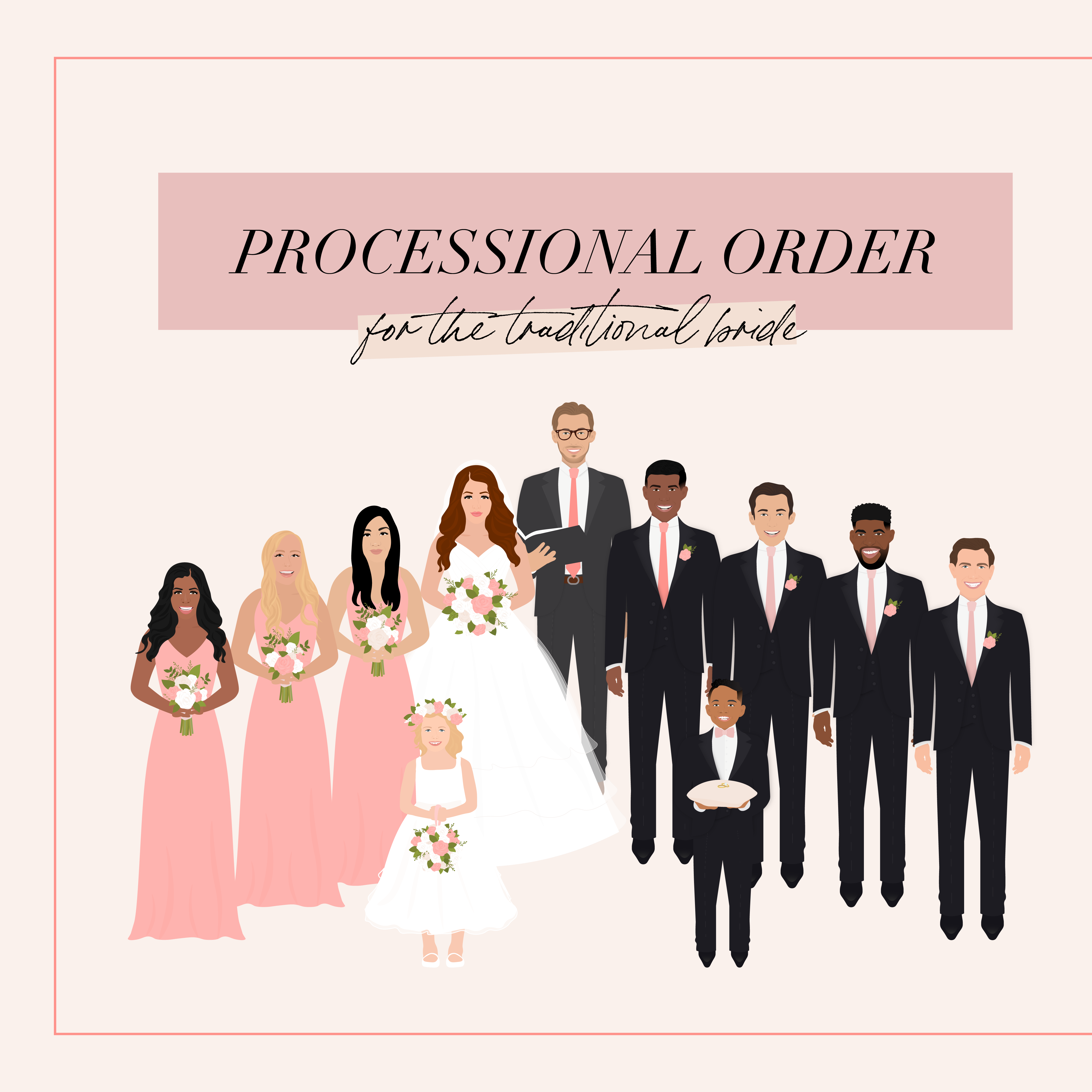 PROCESSIONAL ORDER

for the traditional bride